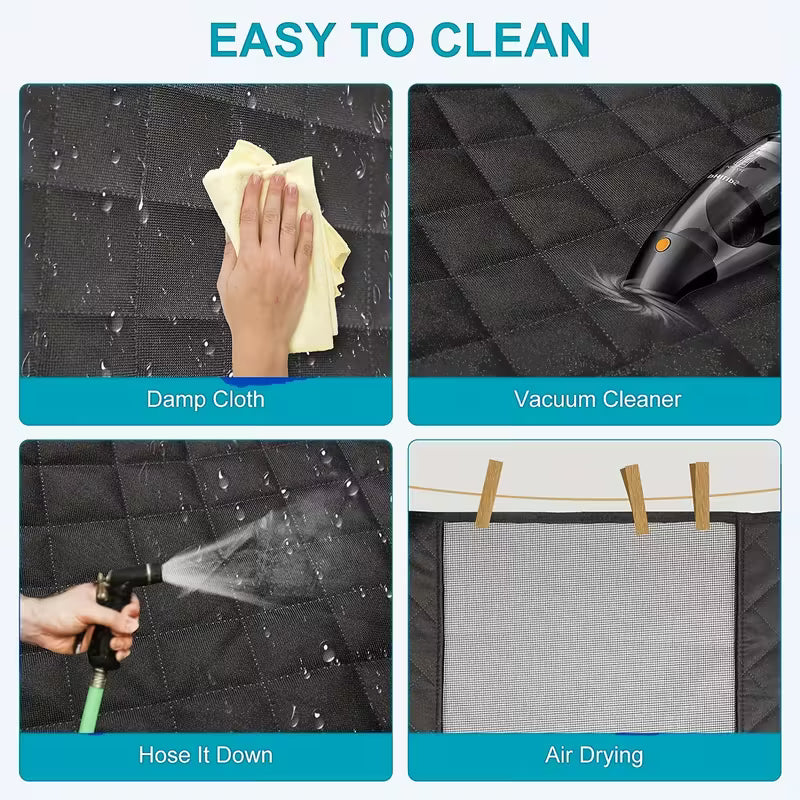 EASY TO CLEAN

Damp Cloth

Vacuum Cleaner

Hose It Down

Air Drying