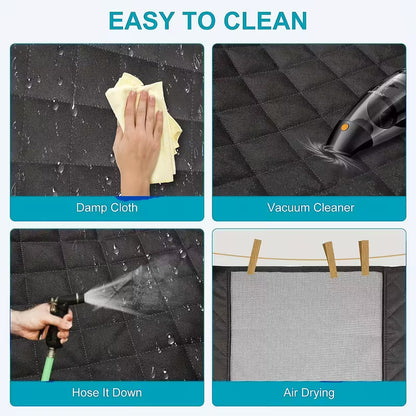 EASY TO CLEAN

Damp Cloth

Vacuum Cleaner

Hose It Down

Air Drying