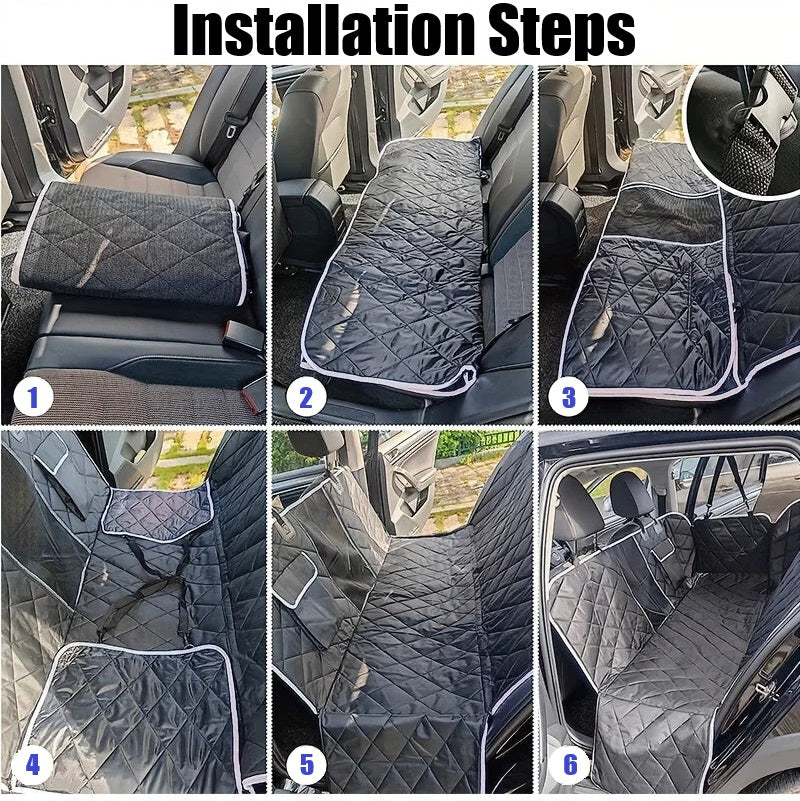 Installation Steps

1

2

3

4

5

6